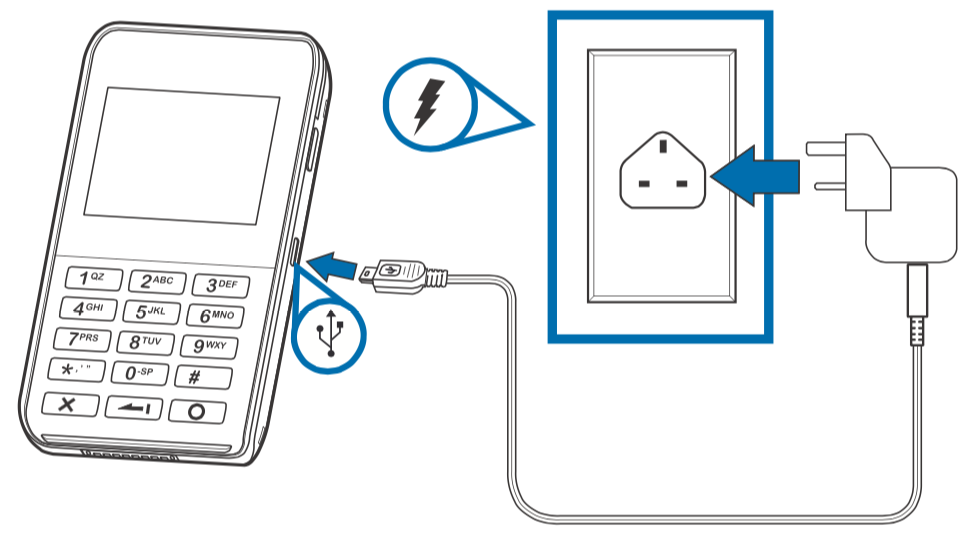 1 QZ
2 ABC
3 DEF
4 GHI
5 JKL
6 MNO
7 PRS
8 TUV
9 WXY
* , ' "
0 -SP
#